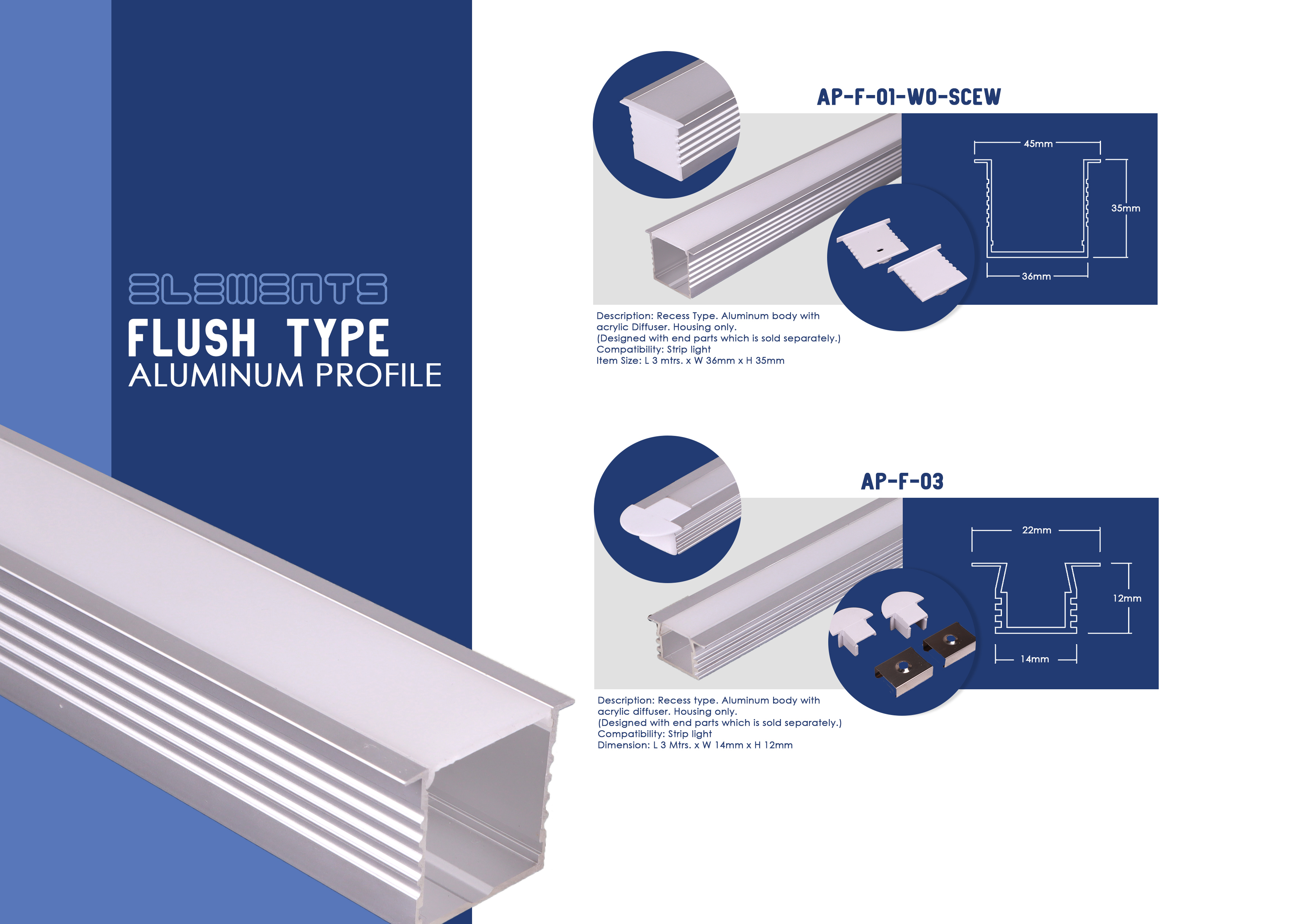 ELEMENTS
FLUSH TYPE
ALUMINUM PROFILE

AP-F-01-WO-SCEW

45mm
35mm
36mm

Description: Recess Type. Aluminum body with acrylic Diffuser. Housing only.
(Designed with end parts which is sold separately.)
Compatibility: Strip light
Item Size: L 3 mtrs. x W 36mm x H 35mm

AP-F-03

22mm
12mm
14mm

Description: Recess type. Aluminum body with acrylic diffuser. Housing only.
(Designed with end parts which is sold separately.)
Compatibility: Strip light
Dimension: L 3 Mtrs. x W 14mm x H 12mm