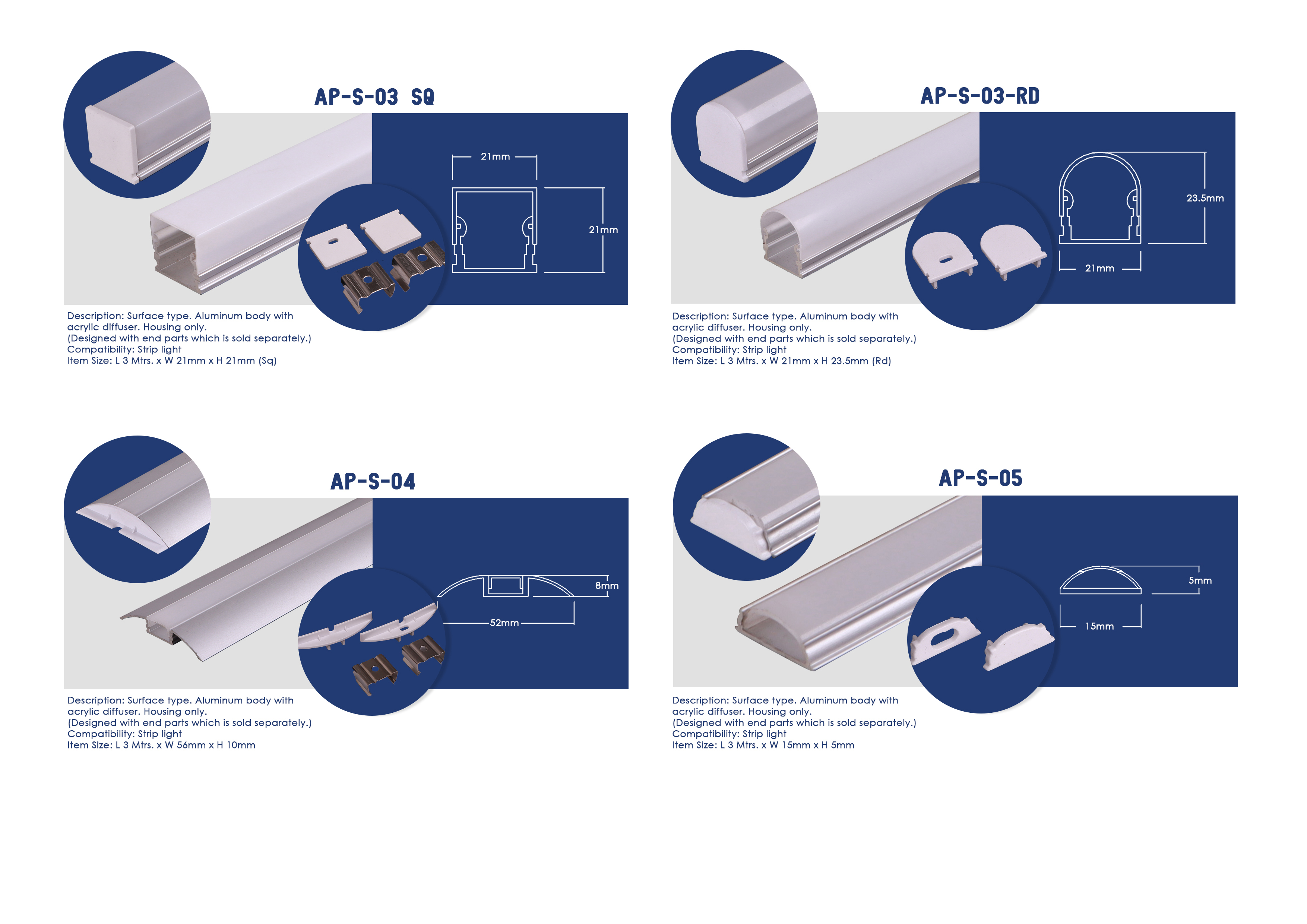 AP-S-03 SQ

21mm

21mm

Description: Surface type. Aluminum body with acrylic diffuser. Housing only.
(Designed with end parts which is sold separately.)
Compatibility: Strip light
Item Size: L 3 Mtrs. x W 21mm x H 21mm (Sq)

AP-S-03-RD

23.5mm

21mm

Description: Surface type. Aluminum body with acrylic diffuser. Housing only.
(Designed with end parts which is sold separately.)
Compatibility: Strip light
Item Size: L 3 Mtrs. x W 21mm x H 23.5mm (Rd)

AP-S-04

8mm

52mm

Description: Surface type. Aluminum body with acrylic diffuser. Housing only.
(Designed with end parts which is sold separately.)
Compatibility: Strip light
Item Size: L 3 Mtrs. x W 56mm x H 10mm

AP-S-05

5mm

15mm

Description: Surface type. Aluminum body with acrylic diffuser. Housing only.
(Designed with end parts which is sold separately.)
Compatibility: Strip light
Item Size: L 3 Mtrs. x W 15mm x H 5mm