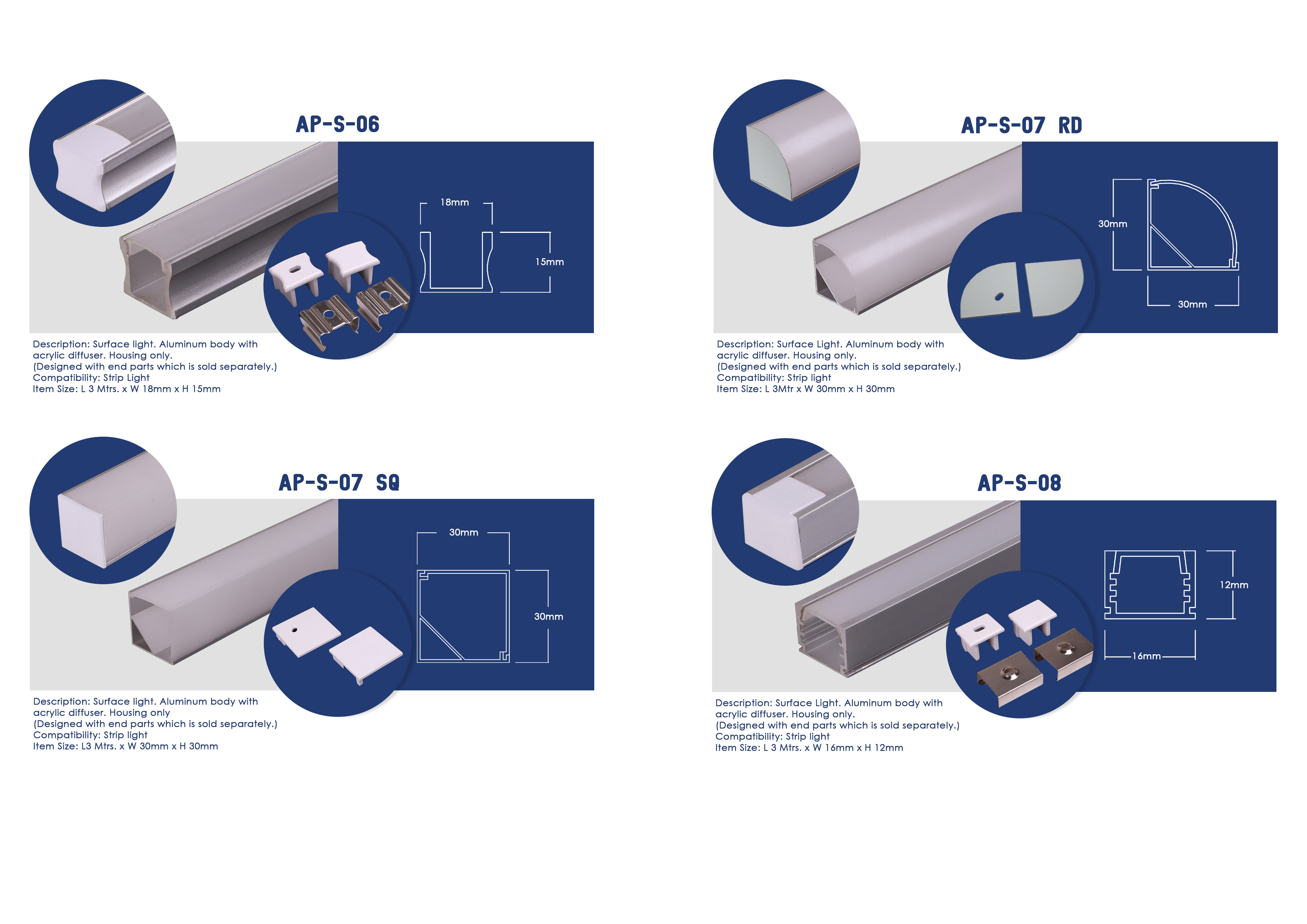 AP-S-06

18mm

15mm

Description: Surface light. Aluminum body with acrylic diffuser. Housing only.
(Designed with end parts which is sold separately.)
Compatibility: Strip Light
Item Size: L 3 Mtrs. x W 18mm x H 15mm

AP-S-07 RD

30mm

30mm

Description: Surface Light. Aluminum body with acrylic diffuser. Housing only.
(Designed with end parts which is sold separately.)
Compatibility: Strip light
Item Size: L 3Mtr x W 30mm x H 30mm

AP-S-07 SQ

30mm

30mm

Description: Surface light. Aluminum body with acrylic diffuser. Housing only
(Designed with end parts which is sold separately.)
Compatibility: Strip light
Item Size: L3 Mtrs. x W 30mm x H 30mm

AP-S-08

12mm

16mm

Description: Surface Light. Aluminum body with acrylic diffuser. Housing only.
(Designed with end parts which is sold separately.)
Compatibility: Strip light
Item Size: L 3 Mtrs. x W 16mm x H 12mm