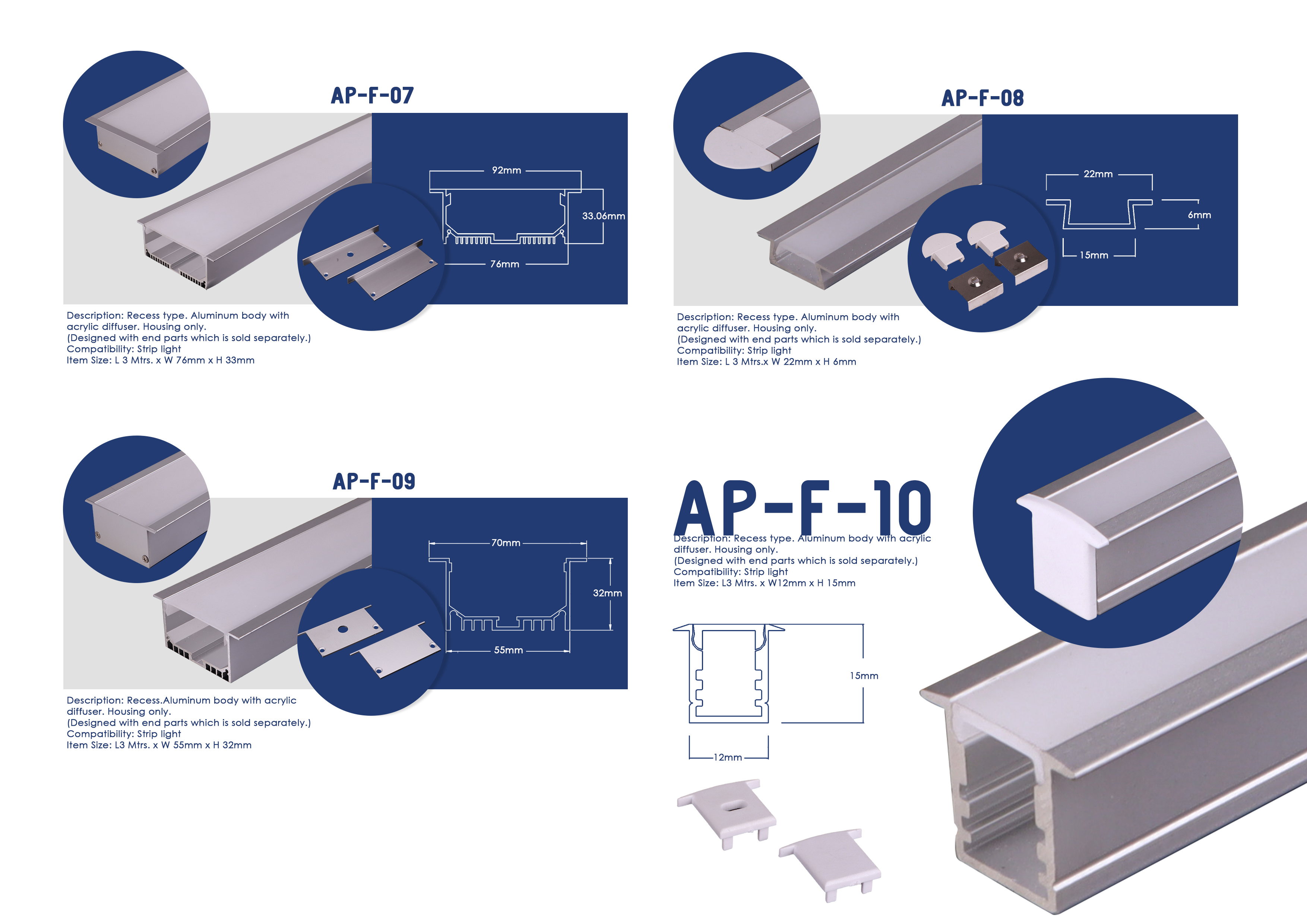 AP-F-07

92mm

33.06mm

76mm

Description: Recess type. Aluminum body with acrylic diffuser. Housing only.
(Designed with end parts which is sold separately.)
Compatibility: Strip light
Item Size: L 3 Mtrs. x W 76mm x H 33mm

AP-F-08

22mm

6mm

15mm

Description: Recess type. Aluminum body with acrylic diffuser. Housing only.
(Designed with end parts which is sold separately.)
Compatibility: Strip light
Item Size: L 3 Mtrs.x W 22mm x H 6mm

AP-F-09

70mm

32mm

55mm

Description: Recess.Aluminum body with acrylic diffuser. Housing only.
(Designed with end parts which is sold separately.)
Compatibility: Strip light
Item Size: L3 Mtrs. x W 55mm x H 32mm

AP-F-10

Description: Recess type. Aluminum body with acrylic diffuser. Housing only.
(Designed with end parts which is sold separately.)
Compatibility: Strip light
Item Size: L3 Mtrs. x W12mm x H 15mm

15mm

12mm